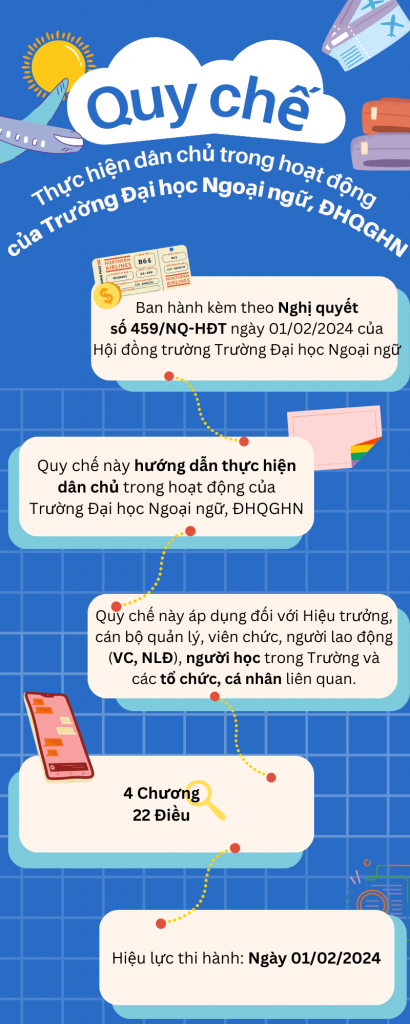 Quy chế

Thực hiện dân chủ trong hoạt động của Trường Đại học Ngoại ngữ, ĐHQGHN

Ban hành kèm theo Nghị quyết số 459/NQ-HĐT ngày 01/02/2024 của Hội đồng trường Trường Đại học Ngoại ngữ

Quy chế này hướng dẫn thực hiện dân chủ trong hoạt động của Trường Đại học Ngoại ngữ, ĐHQGHN

Quy chế này áp dụng đối với Hiệu trưởng, cán bộ quản lý, viên chức, người lao động (VC, NLĐ), người học trong Trường và các tổ chức, cá nhân liên quan.

4 Chương
22 Điều

Hiệu lực thi hành: Ngày 01/02/2024