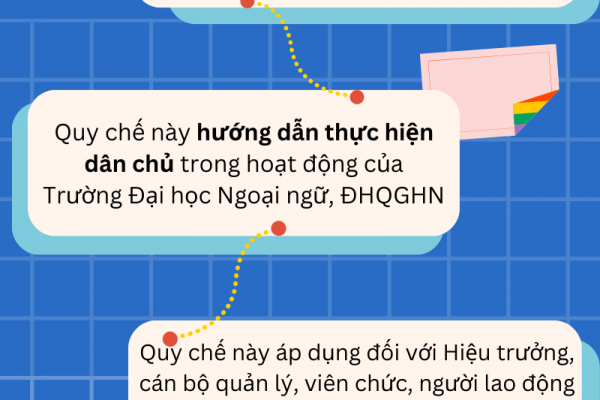 Quy chế này hướng dẫn thực hiện dân chủ trong hoạt động của Trường Đại học Ngoại ngữ, ĐHQGHN

Quy chế này áp dụng đối với Hiệu trưởng, cán bộ quản lý, viên chức, người lao động